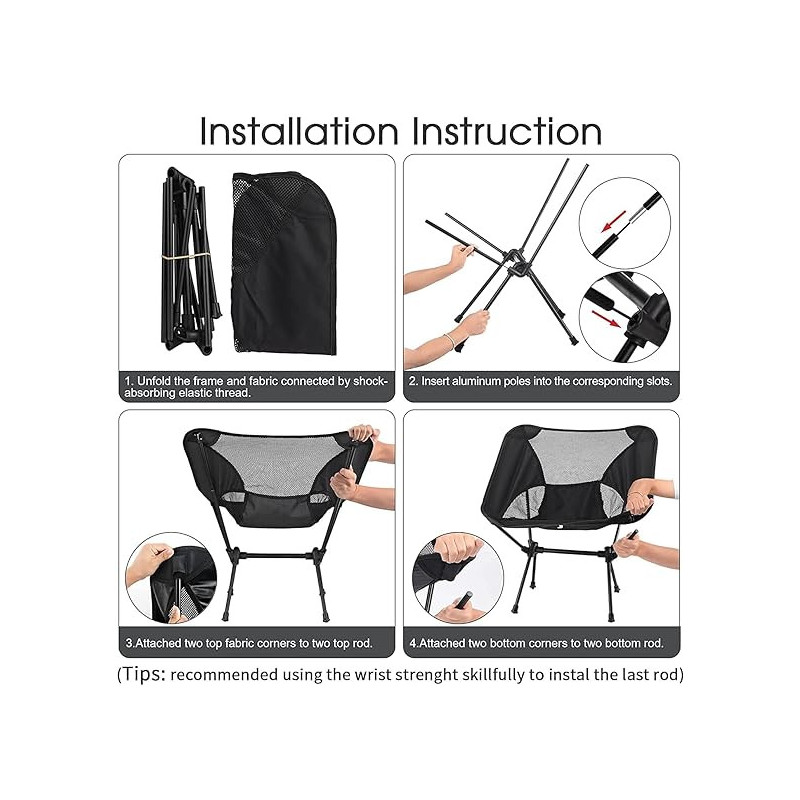 Installation Instruction

1. Unfold the frame and fabric connected by shock-absorbing elastic thread.

2. Insert aluminum poles into the corresponding slots.

3.Attached two top fabric corners to two top rod.

4.Attached two bottom corners to two bottom rod.

(Tips: recommended using the wrist strenght skillfully to instal the last rod)